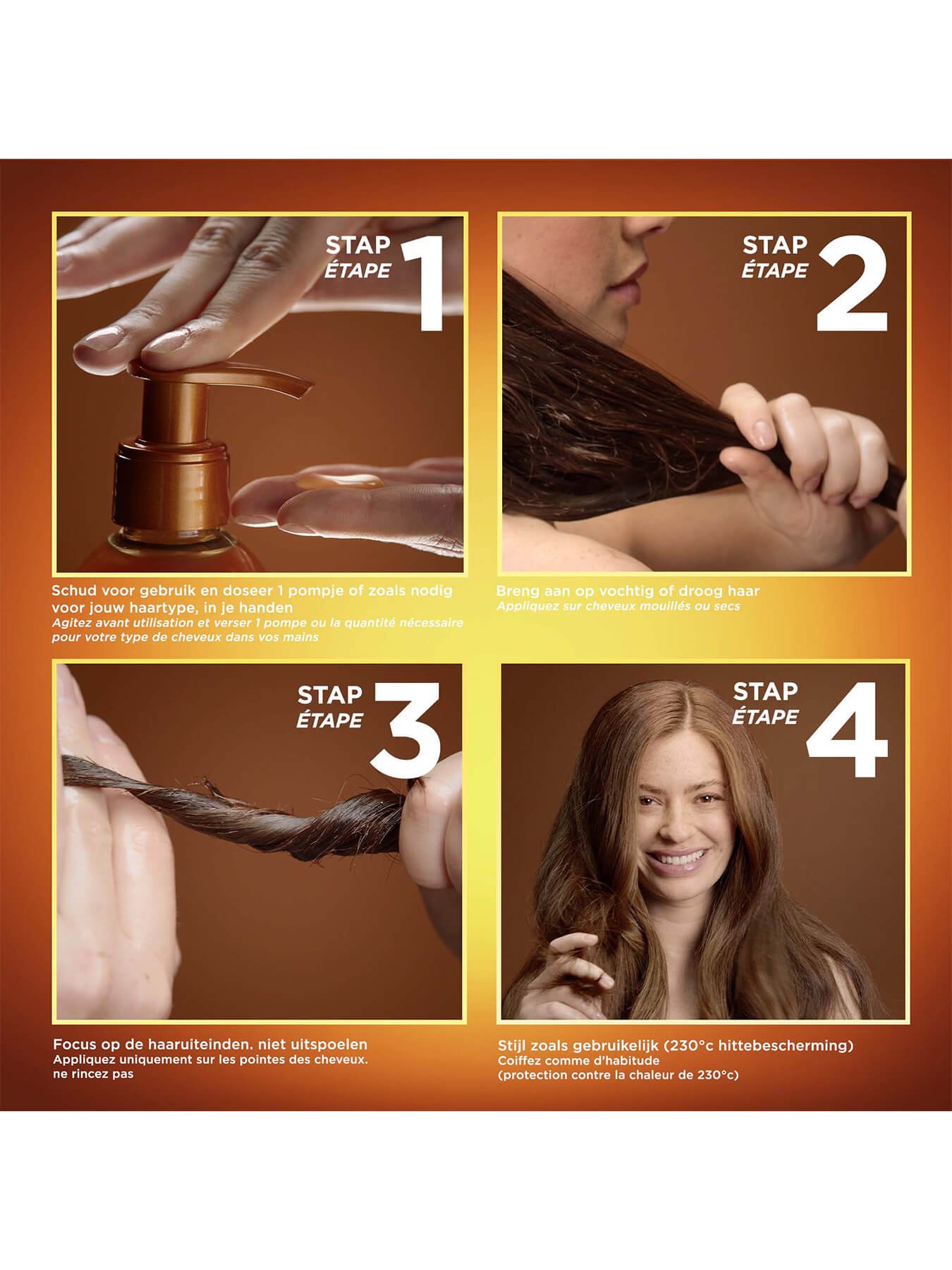 STAP
ÉTAPE
1

Schud voor gebruik en doseer 1 pompje of zoals nodig voor jouw haartype, in je handen
Agitez avant utilisation et verser 1 pompe ou la quantité nécessaire pour votre type de cheveux dans vos mains

STAP
ÉTAPE
2

Breng aan op vochtig of droog haar
Appliquez sur cheveux mouillés ou secs

STAP
ÉTAPE
3

Focus op de haaruiteinden. niet uitspoelen
Appliquez uniquement sur les pointes des cheveux. ne rincez pas

STAP
ÉTAPE
4

Stijl zoals gebruikelijk (230°c hittebescherming)
Coiffez comme d'habitude
(protection contre la chaleur de 230°c)